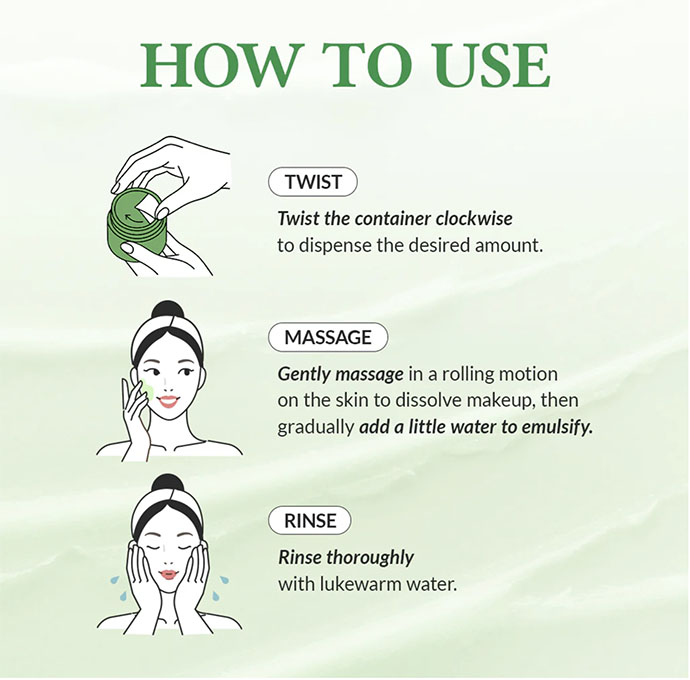 HOW TO USE

TWIST

Twist the container clockwise to dispense the desired amount.

MASSAGE

Gently massage in a rolling motion on the skin to dissolve makeup, then gradually add a little water to emulsify.

RINSE

Rinse thoroughly with lukewarm water.